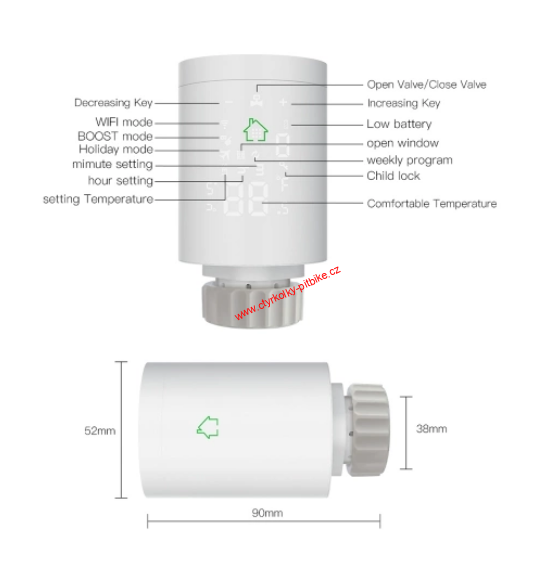 Decreasing Key
WIFI mode
BOOST mode
Holiday mode
mimute setting
hour setting
setting Temperature

Open Valve/Close Valve
Increasing Key
Low battery
open window
weekly program
Child lock
Comfortable Temperature

www.ctyrkolky-pitbike.cz

52mm
38mm
90mm